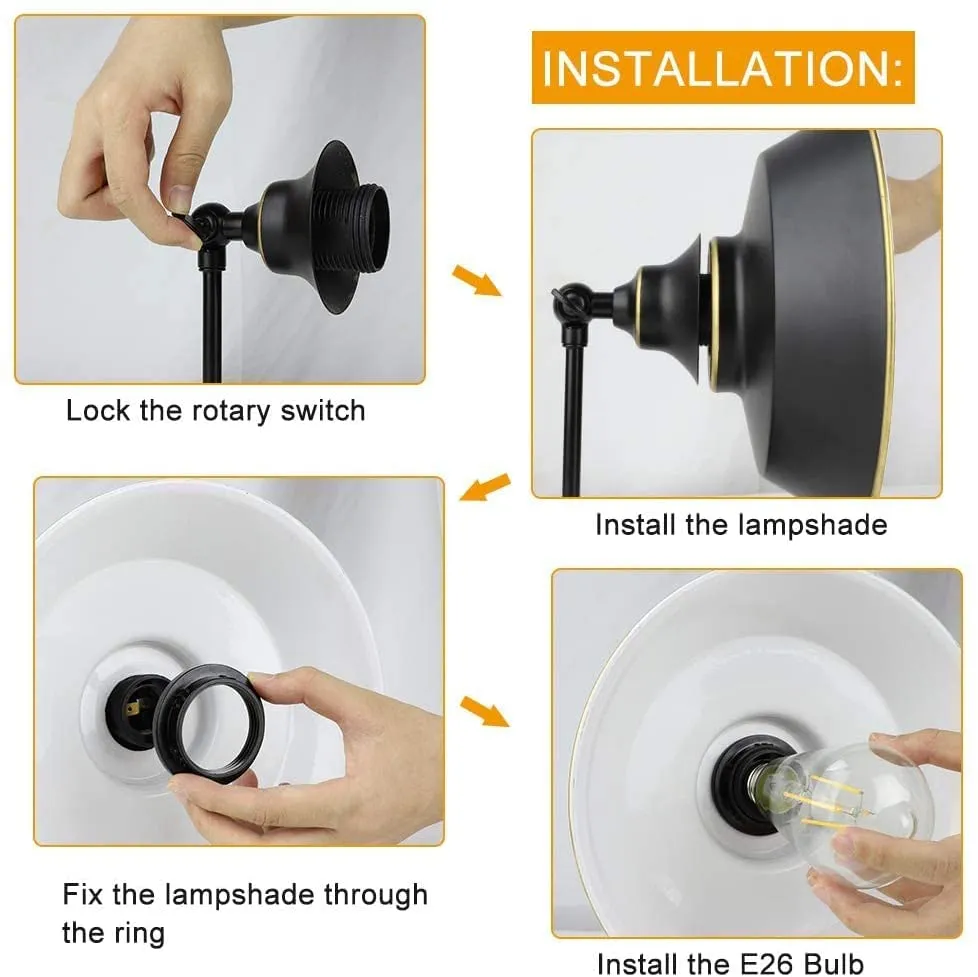 INSTALLATION:

Lock the rotary switch

Install the lampshade

Fix the lampshade through the ring

Install the E26 Bulb